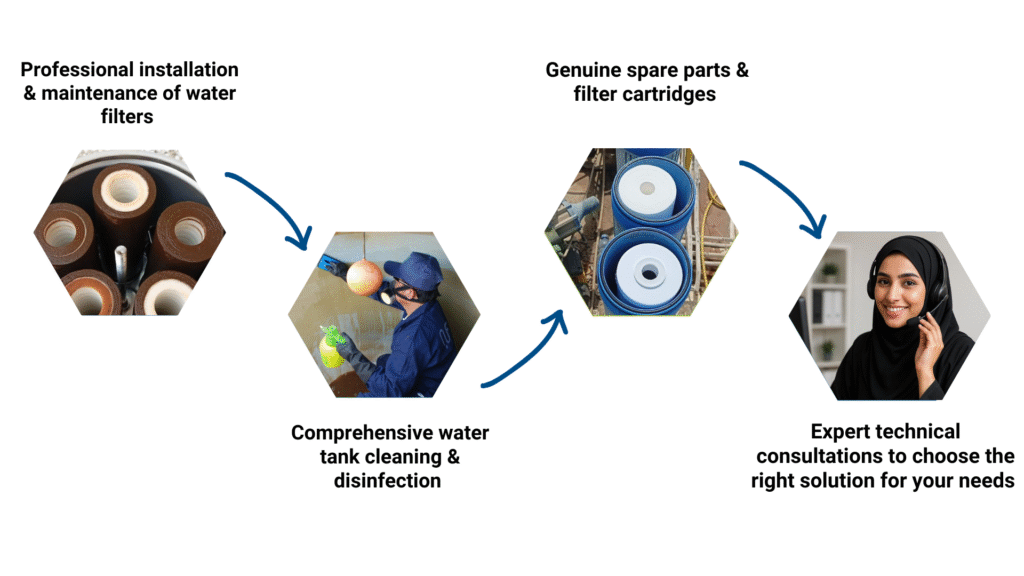 Professional installation & maintenance of water filters

Comprehensive water tank cleaning & disinfection

Genuine spare parts & filter cartridges

Expert technical consultations to choose the right solution for your needs